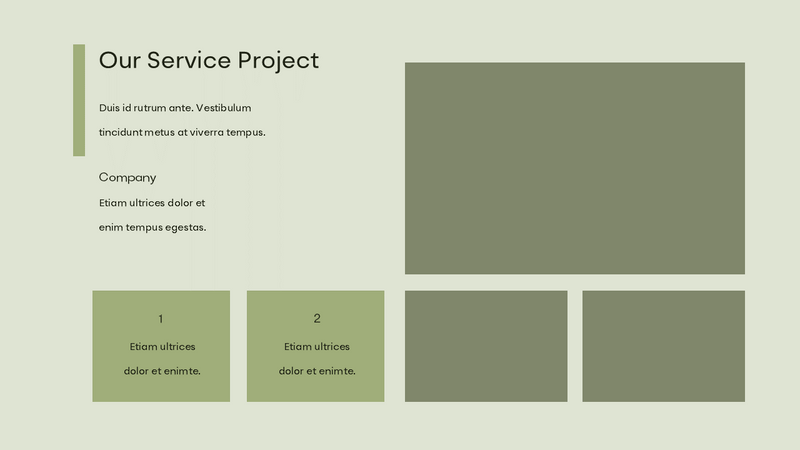 Our Service Project

Duis id rutrum ante. Vestibulum tincidunt metus at viverra tempus.

Company

Etiam ultrices dolor et enim tempus egestas.

1

Etiam ultrices dolor et enimte.

2

Etiam ultrices dolor et enimte.