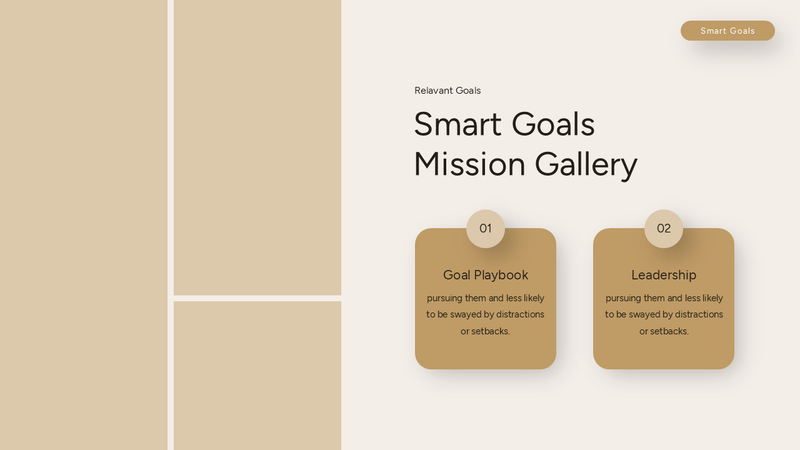 Smart Goals

Relavant Goals

Smart Goals Mission Gallery

01

Goal Playbook

pursuing them and less likely to be swayed by distractions or setbacks.

02

Leadership

pursuing them and less likely to be swayed by distractions or setbacks.