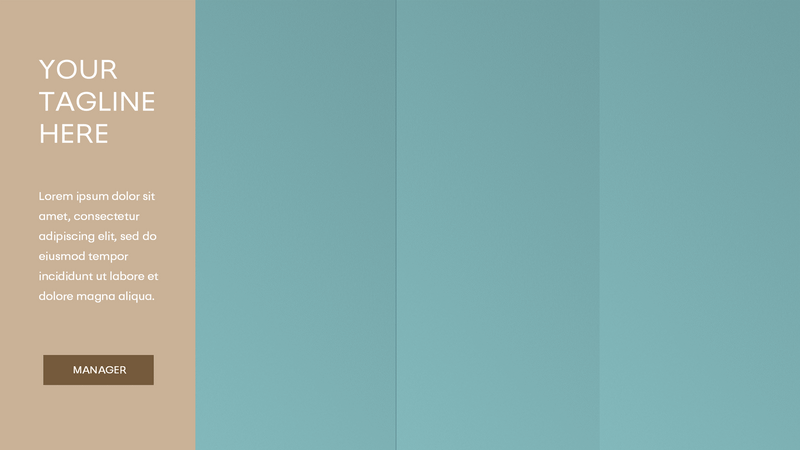 YOUR TAGLINE HERE

Lorem ipsum dolor sit amet, consectetur adipiscing elit, sed do eiusmod tempor incididunt ut labore et dolore magna aliqua.

MANAGER