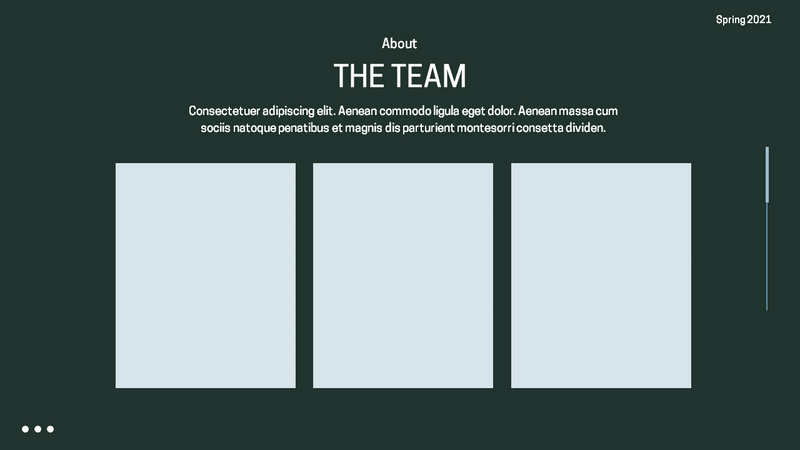 Spring 2021

About

THE TEAM

Consectetuer adipiscing elit. Aenean commodo ligula eget dolor. Aenean massa cum sociis natoque penatibus et magnis dis parturient montesorri consetta dividen.